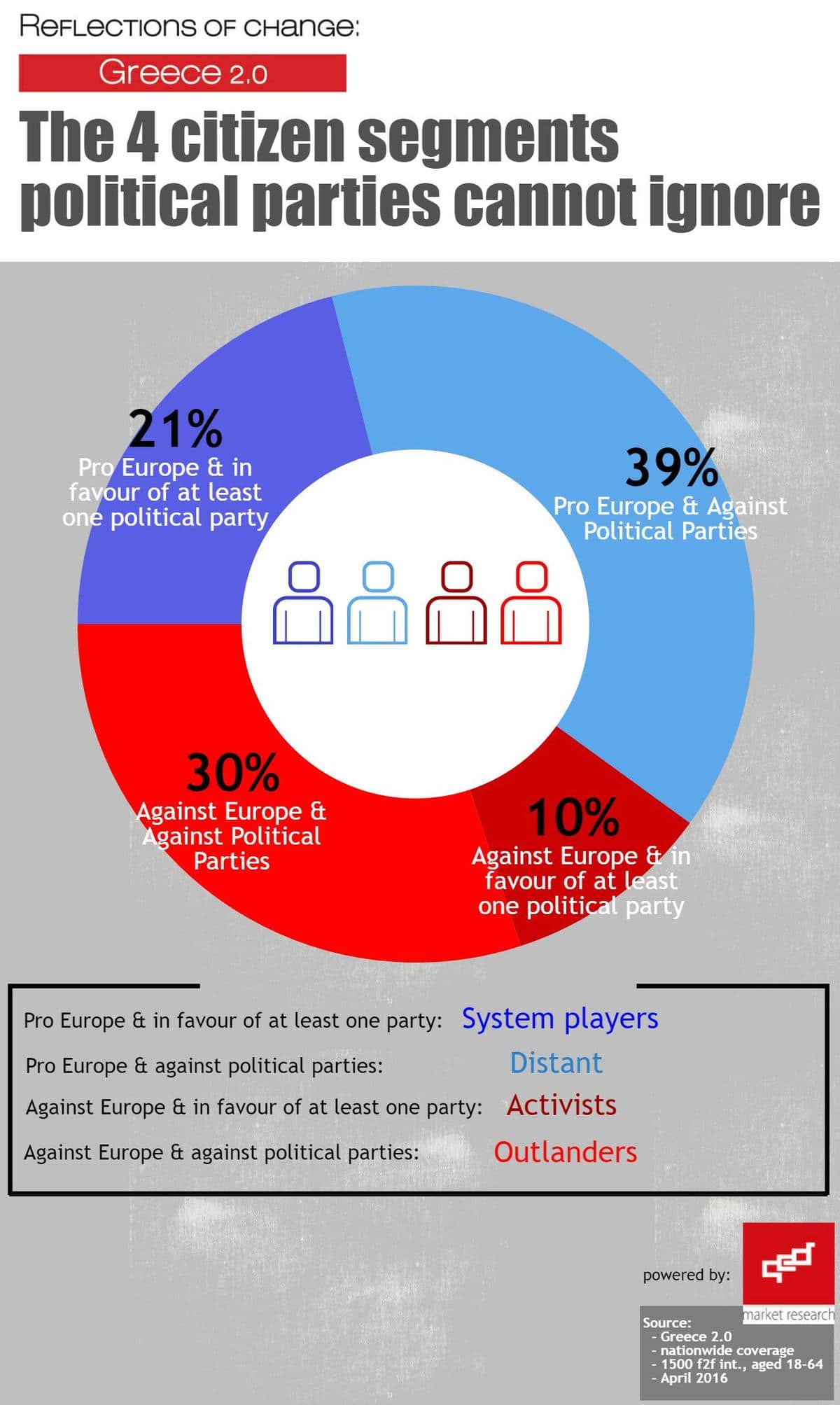 REFLECTIONS OF CHANGE:

Greece 2.0

The 4 citizen segments political parties cannot ignore

21%
Pro Europe & in favour of at least one political party

39%
Pro Europe & Against Political Parties

30%
Against Europe & Against Political Parties

10%
Against Europe & in favour of at least one political party

Pro Europe & in favour of at least one party: System players
Pro Europe & against political parties: Distant
Against Europe & in favour of at least one party: Activists
Against Europe & against political parties: Outlanders

powered by:

market research

Source:
- Greece 2.0
- nationwide coverage
- 1500 f2f int., aged 18-64
- April 2016